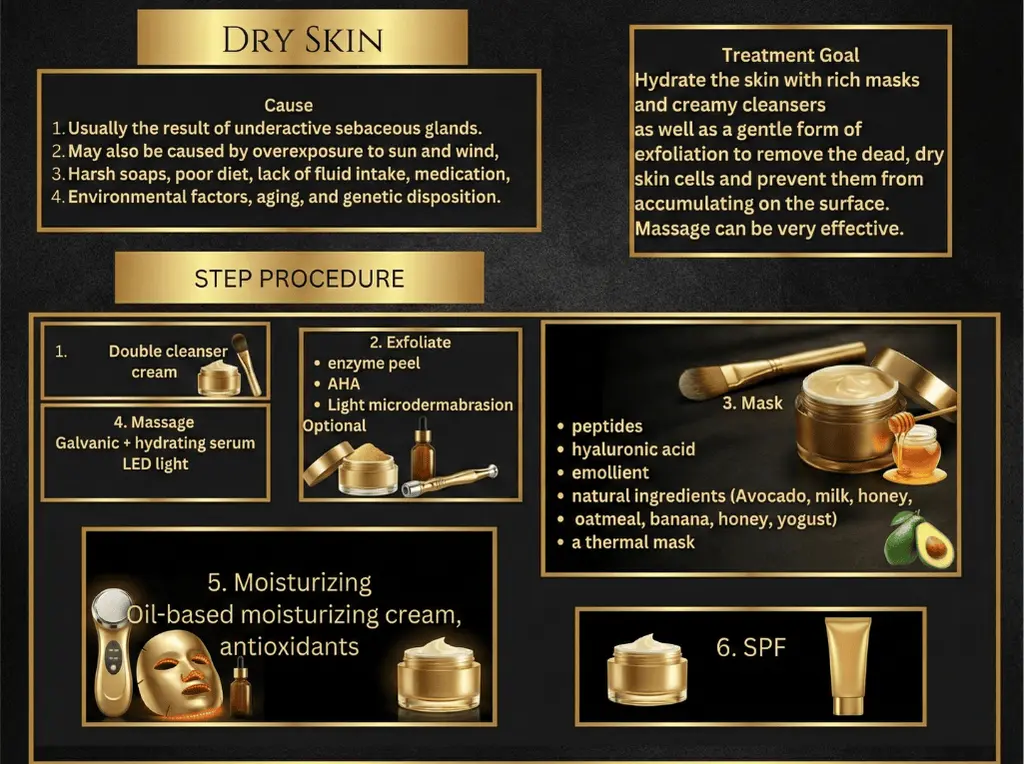 DRY SKIN

Cause
1. Usually the result of underactive sebaceous glands.
2. May also be caused by overexposure to sun and wind,
3. Harsh soaps, poor diet, lack of fluid intake, medication,
4. Environmental factors, aging, and genetic disposition.

Treatment Goal
Hydrate the skin with rich masks and creamy cleansers as well as a gentle form of exfoliation to remove the dead, dry skin cells and prevent them from accumulating on the surface. Massage can be very effective.

STEP PROCEDURE

1. Double cleanser cream

2. Exfoliate
• enzyme peel
• AHA
• Light microdermabrasion
Optional

3. Mask
• peptides
• hyaluronic acid
• emollient
• natural ingredients (Avocado, milk, honey,
• oatmeal, banana, honey, yogust)
• a thermal mask

4. Massage
Galvanic + hydrating serum
LED light

5. Moisturizing
Oil-based moisturizing cream, antioxidants

6. SPF